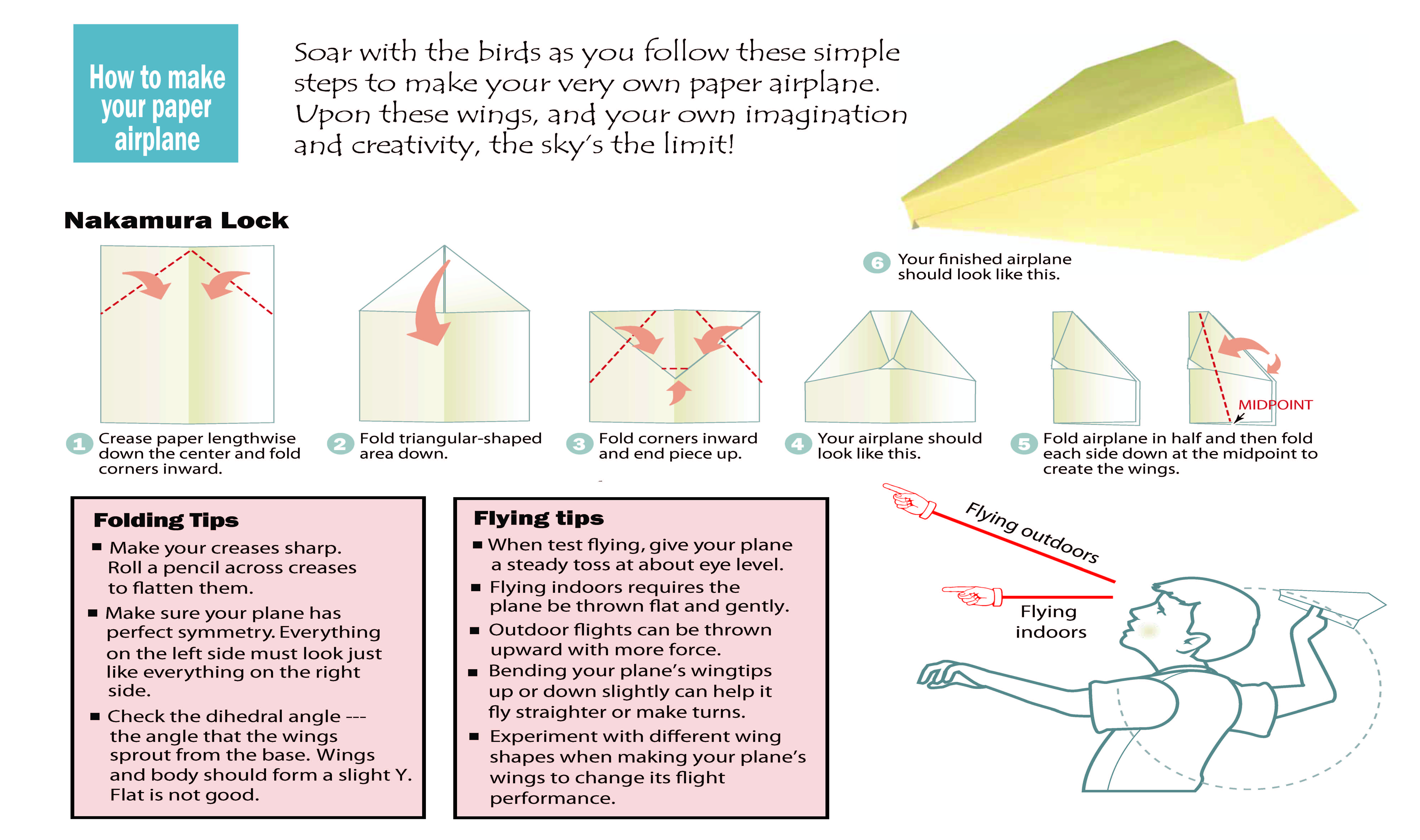 How to make your paper airplane

Soar with the birds as you follow these simple steps to make your very own paper airplane. Upon these wings, and your own imagination and creativity, the sky's the limit!

Nakamura Lock

6 Your finished airplane should look like this.

MIDPOINT

1 Crease paper lengthwise down the center and fold corners inward.

2 Fold triangular-shaped area down.

3 Fold corners inward and end piece up.

4 Your airplane should look like this.

5 Fold airplane in half and then fold each side down at the midpoint to create the wings.

Folding Tips
■ Make your creases sharp. Roll a pencil across creases to flatten them.
■ Make sure your plane has perfect symmetry. Everything on the left side must look just like everything on the right side.
■ Check the dihedral angle --- the angle that the wings sprout from the base. Wings and body should form a slight Y. Flat is not good.

Flying tips
■ When test flying, give your plane a steady toss at about eye level.
■ Flying indoors requires the plane be thrown flat and gently.
■ Outdoor flights can be thrown upward with more force.
■ Bending your plane's wingtips up or down slightly can help it fly straighter or make turns.
■ Experiment with different wing shapes when making your plane's wings to change its flight performance.

Flying outdoors

Flying indoors